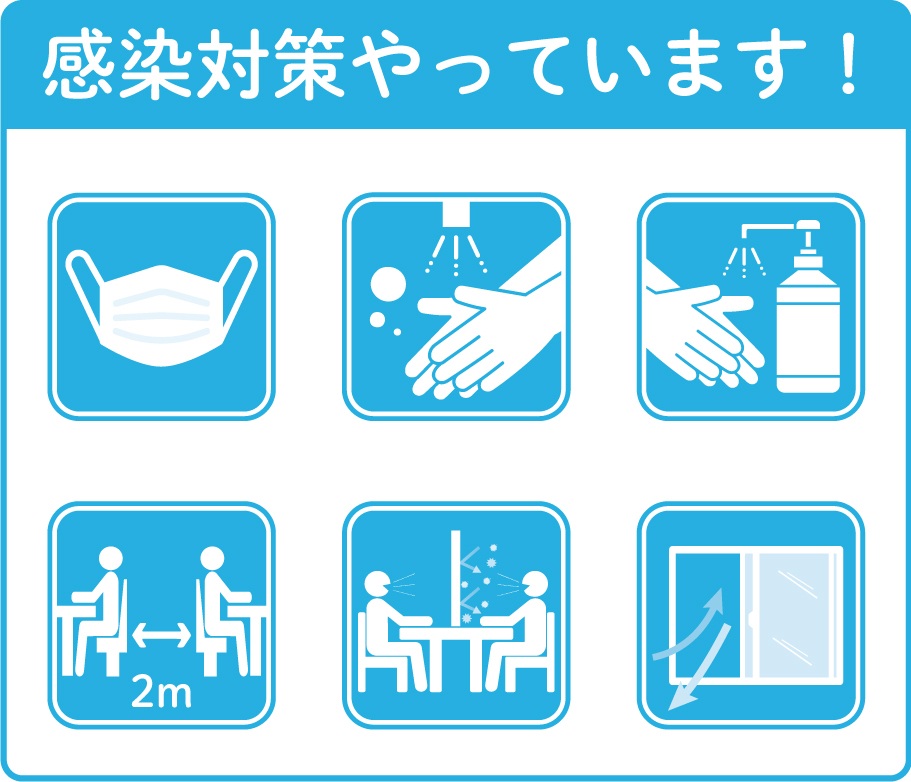 感染対策やっています！

2m